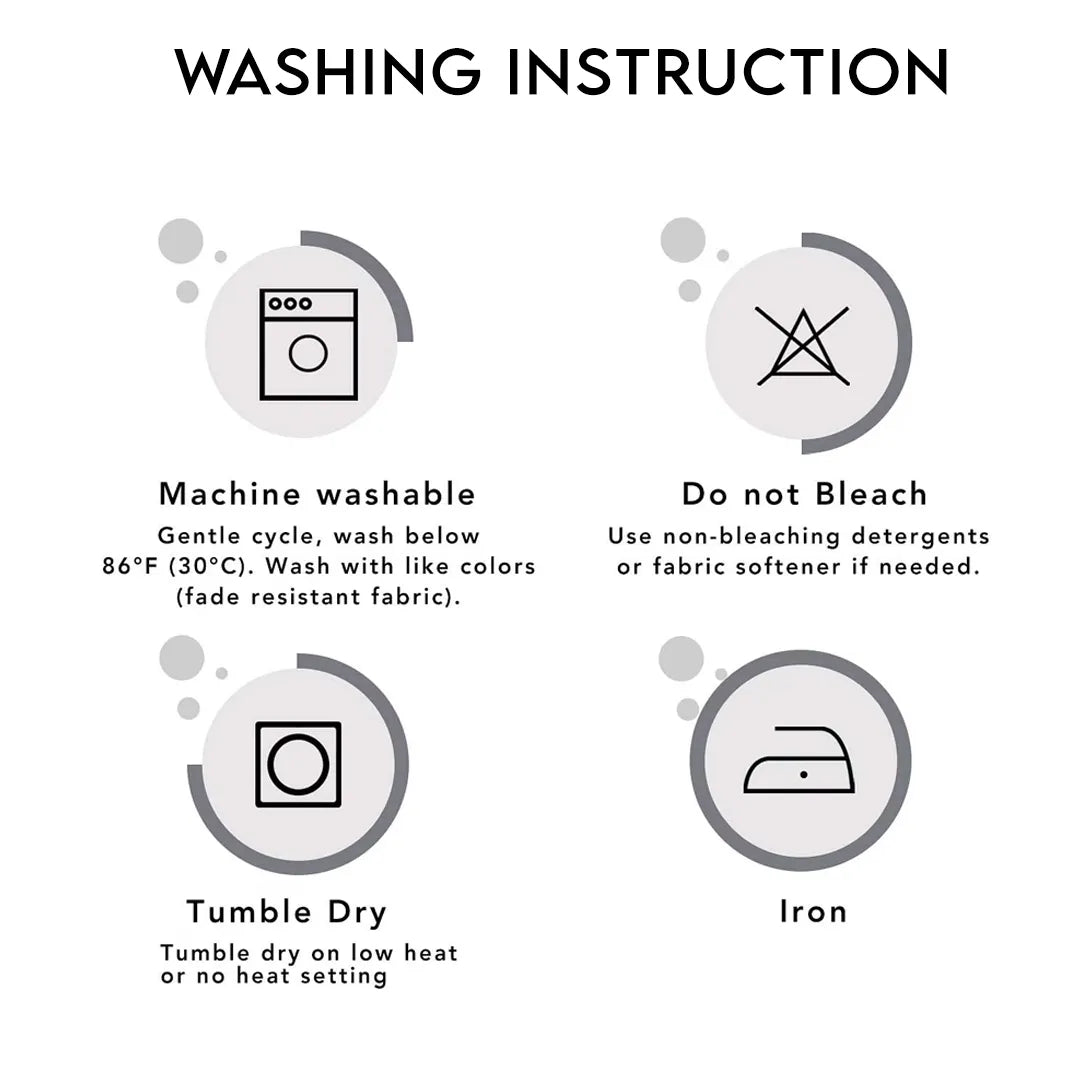 WASHING INSTRUCTION

Machine washable
Gentle cycle, wash below 86°F (30°C). Wash with like colors (fade resistant fabric).

Do not Bleach
Use non-bleaching detergents or fabric softener if needed.

Tumble Dry
Tumble dry on low heat or no heat setting

Iron